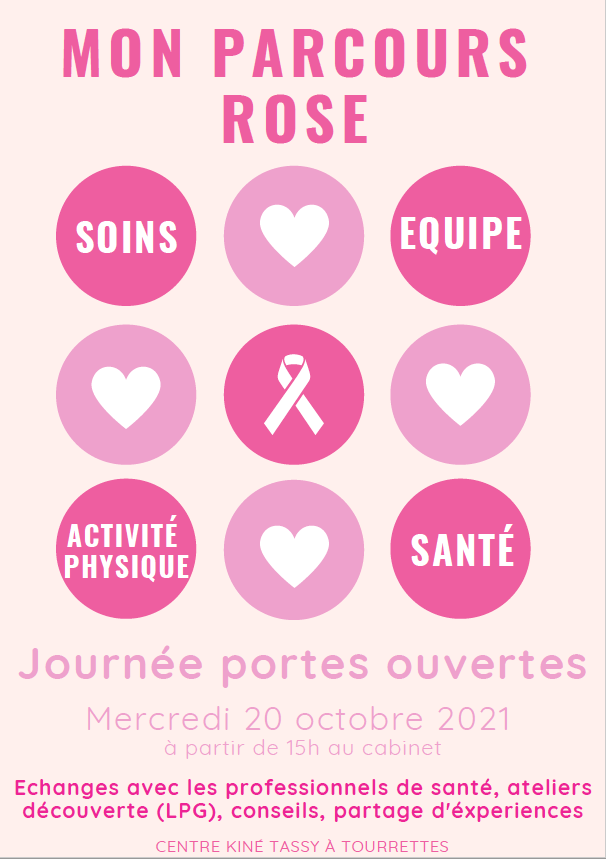 MON PARCOURS ROSE

SOINS

EQUIPE

ACTIVITÉ PHYSIQUE

SANTÉ

Journée portes ouvertes

Mercredi 20 octobre 2021
à partir de 15h au cabinet

Echanges avec les professionnels de santé, ateliers découverte (LPG), conseils, partage d'éxperiences

CENTRE KINÉ TASSY À TOURRETTES